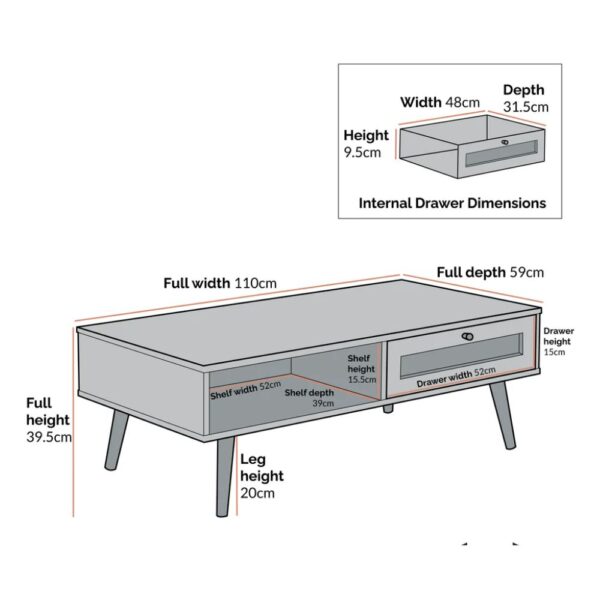 Width 48cm
Depth 31.5cm
Height 9.5cm
Internal Drawer Dimensions

Full width 110cm
Full depth 59cm
Drawer height 15cm
Shelf height 15.5cm
Drawer width 52cm
Shelf width 52cm
Shelf depth 39cm
Full height 39.5cm
Leg height 20cm